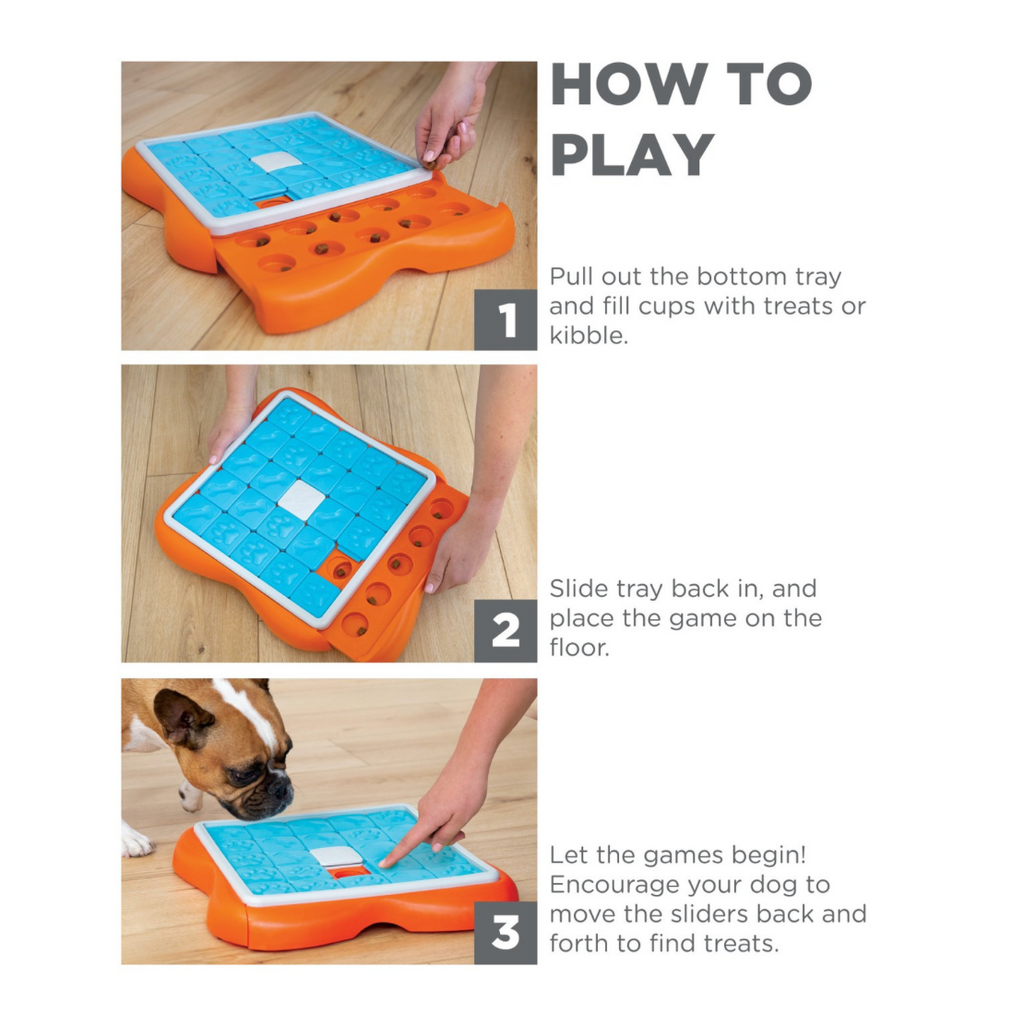 HOW TO PLAY

1

Pull out the bottom tray and fill cups with treats or kibble.

2

Slide tray back in, and place the game on the floor.

3

Let the games begin! Encourage your dog to move the sliders back and forth to find treats.