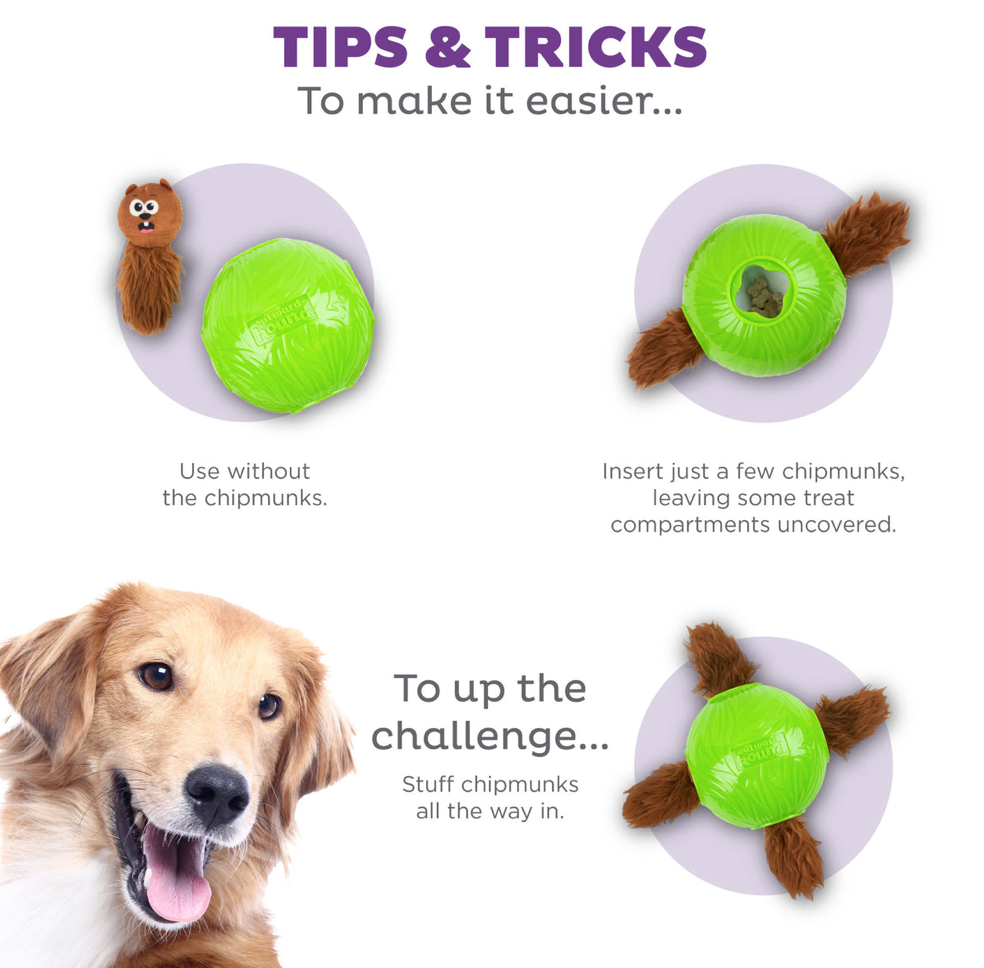 TIPS & TRICKS
To make it easier...

outward hound

Use without the chipmunks.

Insert just a few chipmunks, leaving some treat compartments uncovered.

To up the challenge...

Stuff chipmunks all the way in.

outward hound