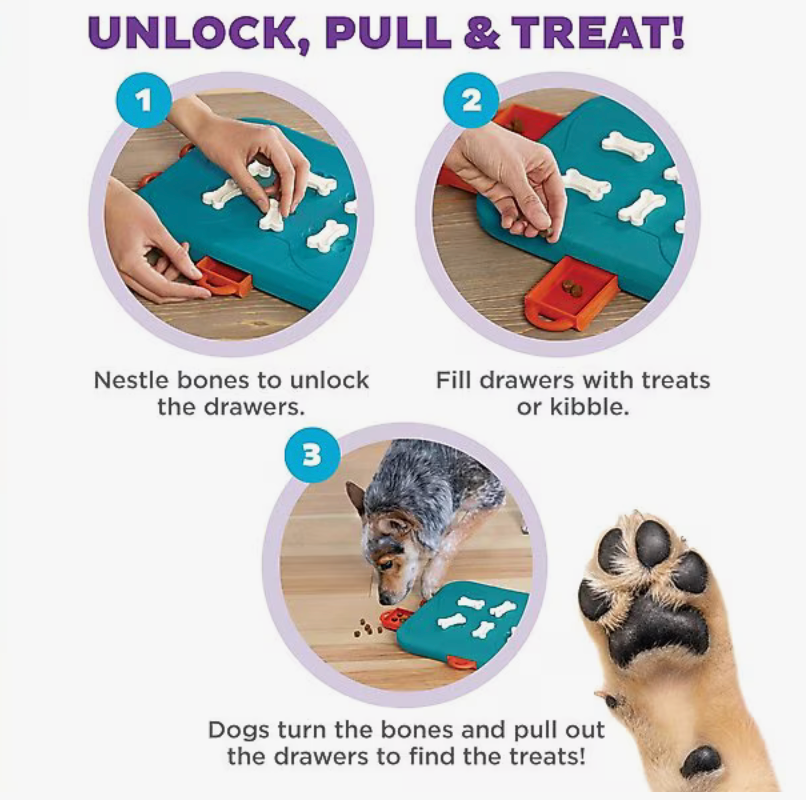 UNLOCK, PULL & TREAT!

1

Nestle bones to unlock the drawers.

2

Fill drawers with treats or kibble.

3

Dogs turn the bones and pull out the drawers to find the treats!