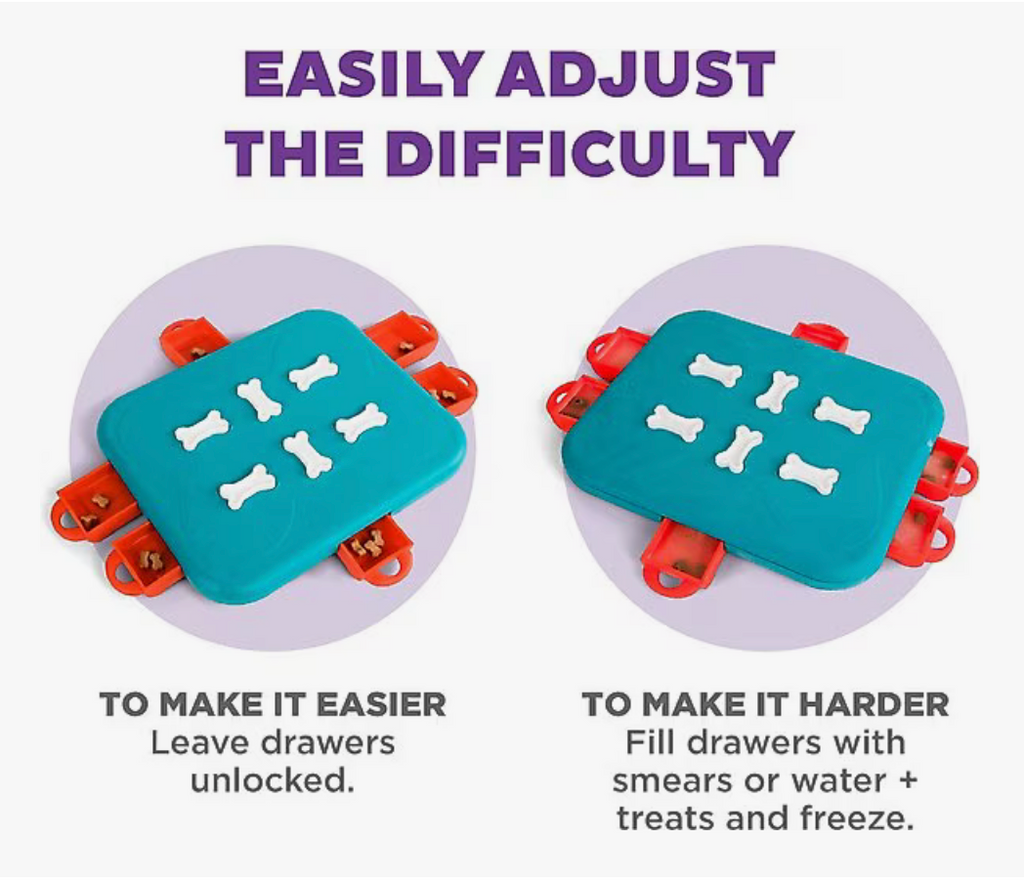 EASILY ADJUST THE DIFFICULTY

TO MAKE IT EASIER
Leave drawers unlocked.

TO MAKE IT HARDER
Fill drawers with smears or water + treats and freeze.